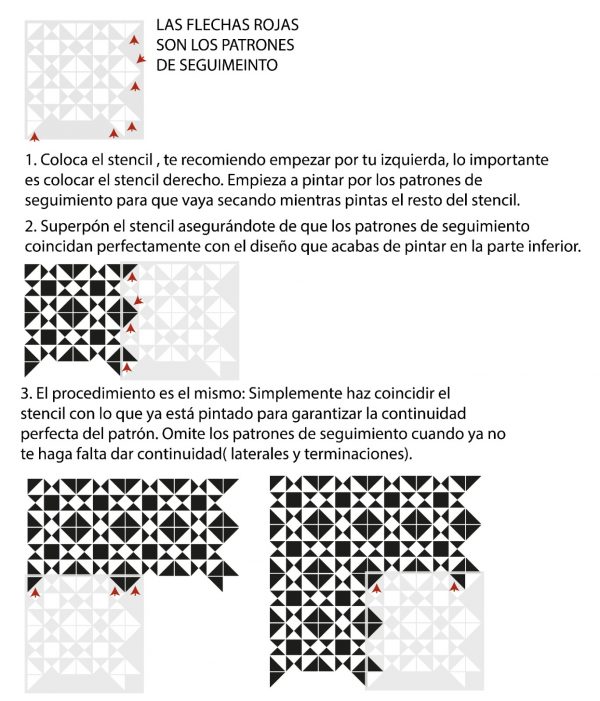 LAS FLECHAS ROJAS SON LOS PATRONES DE SEGUIMEINTO

1. Coloca el stencil , te recomiendo empezar por tu izquierda, lo importante es colocar el stencil derecho. Empieza a pintar por los patrones de seguimiento para que vaya secando mientras pintas el resto del stencil.

2. Superpón el stencil asegurándote de que los patrones de seguimiento coincidan perfectamente con el diseño que acabas de pintar en la parte inferior.

3. El procedimiento es el mismo: Simplemente haz coincidir el stencil con lo que ya está pintado para garantizar la continuidad perfecta del patrón. Omite los patrones de seguimiento cuando ya no te haga falta dar continuidad( laterales y terminaciones).